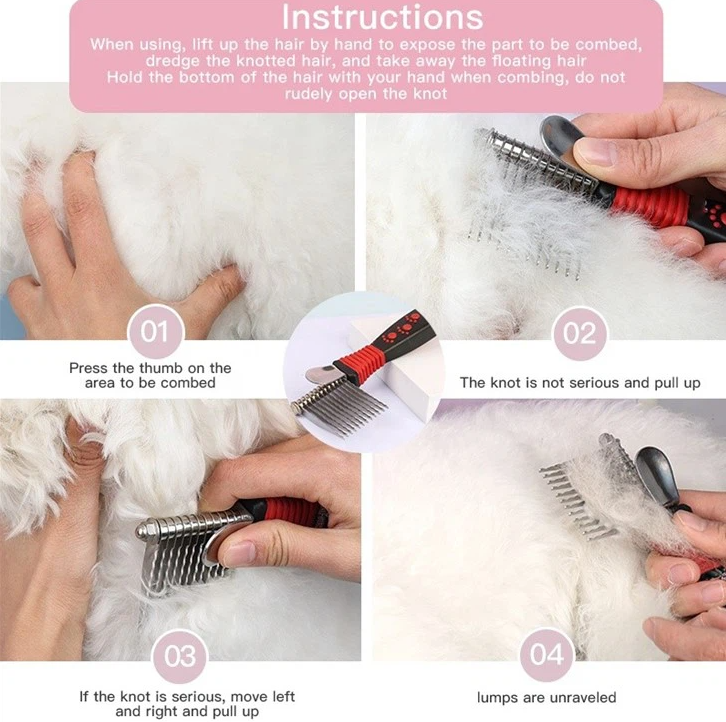 Instructions
When using, lift up the hair by hand to expose the part to be combed, dredge the knotted hair, and take away the floating hair
Hold the bottom of the hair with your hand when combing, do not rudely open the knot

01
Press the thumb on the area to be combed

02
The knot is not serious and pull up

03
If the knot is serious, move left and right and pull up

04
lumps are unraveled