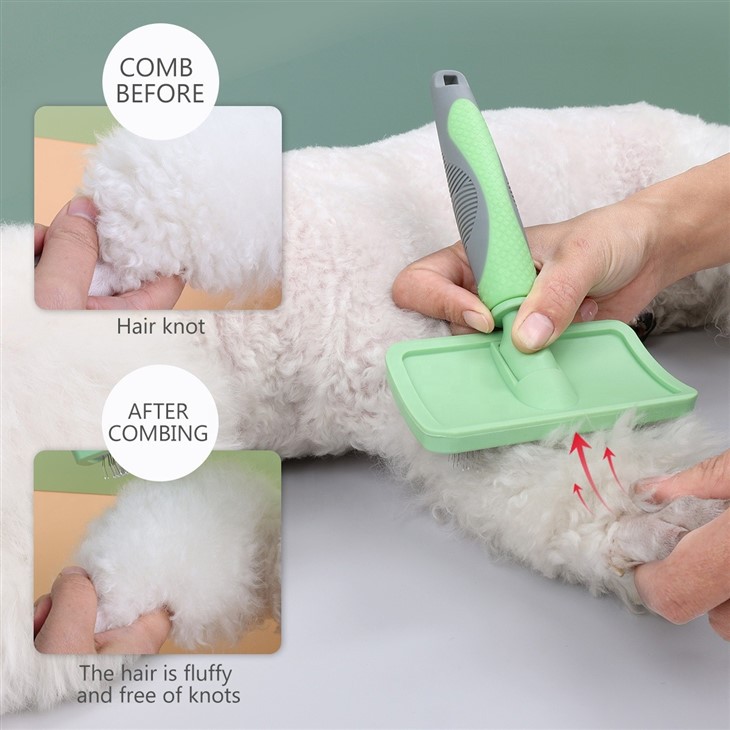 COMB BEFORE

Hair knot

AFTER COMBING

The hair is fluffy and free of knots